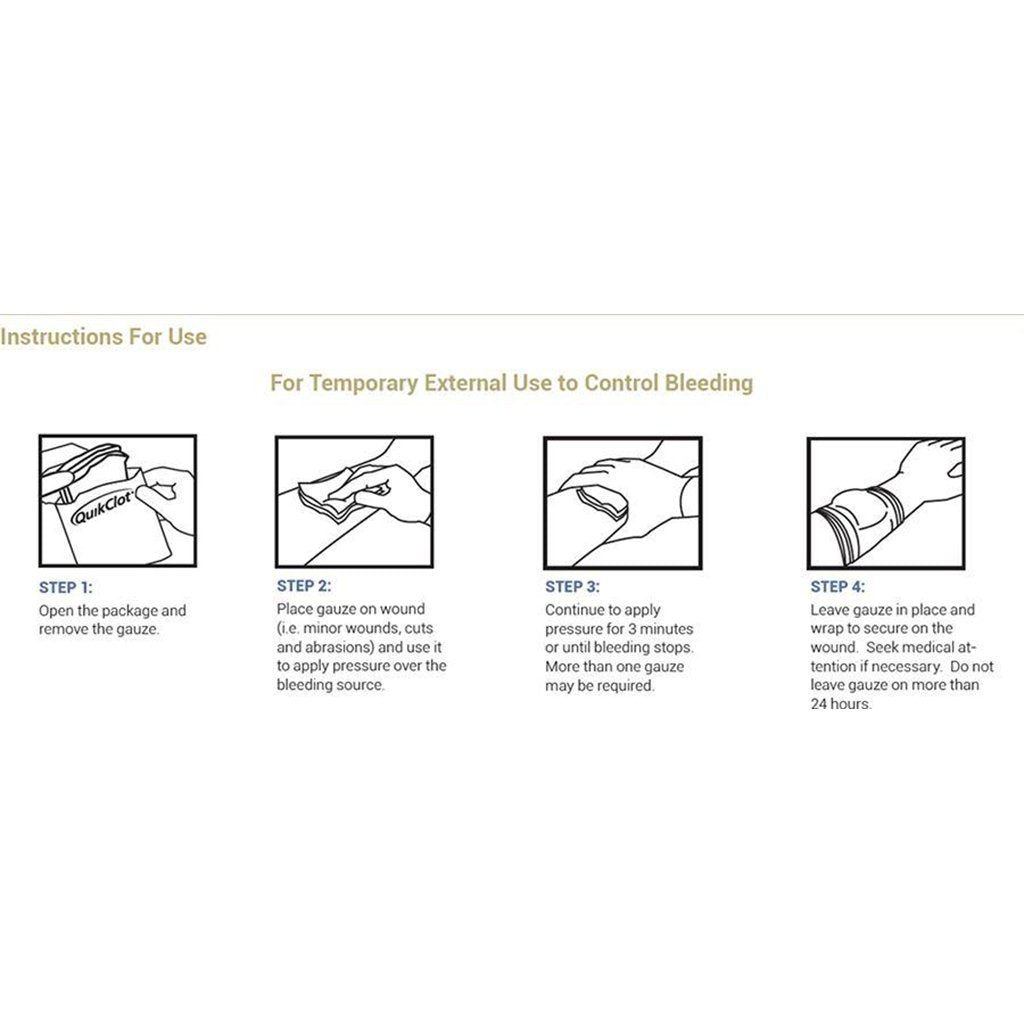 Instructions For Use

For Temporary External Use to Control Bleeding

QuikClot

STEP 1:
Open the package and remove the gauze.

STEP 2:
Place gauze on wound (i.e. minor wounds, cuts and abrasions) and use it to apply pressure over the bleeding source.

STEP 3:
Continue to apply pressure for 3 minutes or until bleeding stops. More than one gauze may be required.

STEP 4:
Leave gauze in place and wrap to secure on the wound. Seek medical attention if necessary. Do not leave gauze on more than 24 hours.